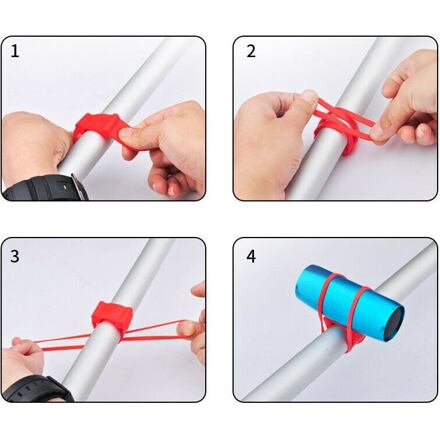 1

2

3

4