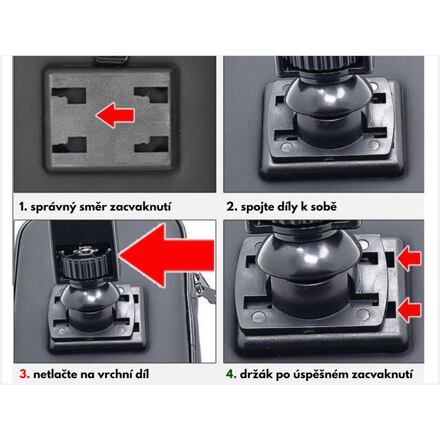 1. správný směr zacvaknutí

2. spojte díly k sobě

3. netlačte na vrchní díl

4. držák po úspěšném zacvaknutí