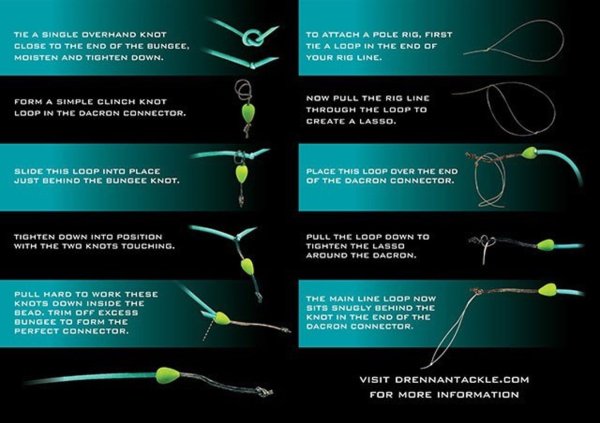 TIE A SINGLE OVERHAND KNOT CLOSE TO THE END OF THE BUNGEE, MOISTEN AND TIGHTEN DOWN.

FORM A SIMPLE CLINCH KNOT LOOP IN THE DACRON CONNECTOR.

SLIDE THIS LOOP INTO PLACE JUST BEHIND THE BUNGEE KNOT.

TIGHTEN DOWN INTO POSITION WITH THE TWO KNOTS TOUCHING.

PULL HARD TO WORK THESE KNOTS DOWN INSIDE THE BEAD. TRIM OFF EXCESS BUNGEE TO FORM THE PERFECT CONNECTOR.

TO ATTACH A POLE RIG, FIRST TIE A LOOP IN THE END OF YOUR RIG LINE.

NOW PULL THE RIG LINE THROUGH THE LOOP TO CREATE A LASSO.

PLACE THIS LOOP OVER THE END OF THE DACRON CONNECTOR.

PULL THE LOOP DOWN TO TIGHTEN THE LASSO AROUND THE DACRON.

THE MAIN LINE LOOP NOW SITS SNUGLY BEHIND THE KNOT IN THE END OF THE DACRON CONNECTOR.

VISIT DRENNANTACKLE.COM FOR MORE INFORMATION