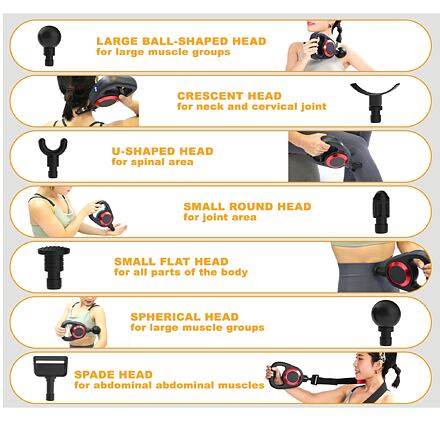 LARGE BALL-SHAPED HEAD
for large muscle groups

CRESCENT HEAD
for neck and cervical joint

U-SHAPED HEAD
for spinal area

SMALL ROUND HEAD
for joint area

SMALL FLAT HEAD
for all parts of the body

SPHERICAL HEAD
for large muscle groups

SPADE HEAD
for abdominal abdominal muscles