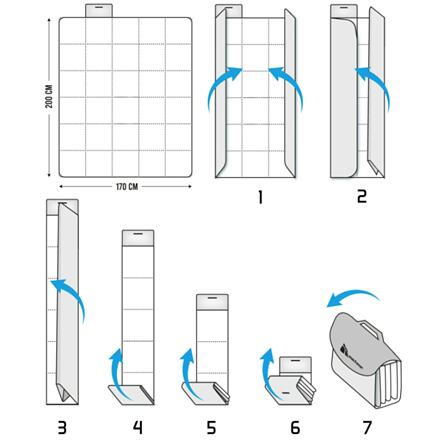 200 CM

170 CM

1

2

3

4

5

6

7