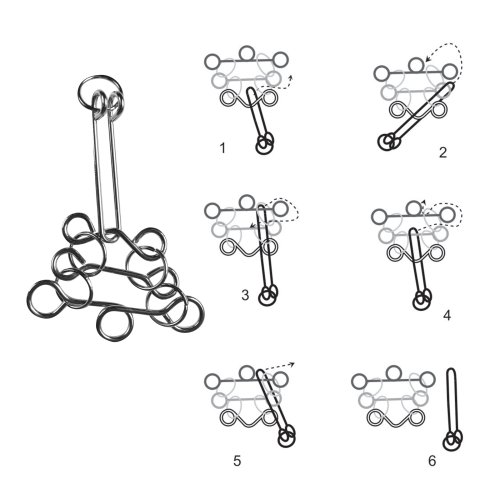 1

2

3

4

5

6