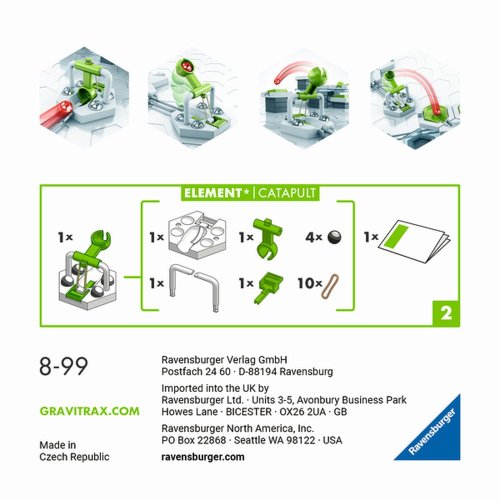 ELEMENT* | CATAPULT

1×

1×

1×

4×

1×

1×

1×

10×

2

8-99

GRAVITRAX.COM

Made in
Czech Republic

Ravensburger Verlag GmbH
Postfach 24 60 · D-88194 Ravensburg

Imported into the UK by
Ravensburger Ltd. · Units 3-5, Avonbury Business Park
Howes Lane · BICESTER · OX26 2UA · GB

Ravensburger North America, Inc.
PO Box 22868 · Seattle WA 98122 · USA

ravensburger.com

Ravensburger