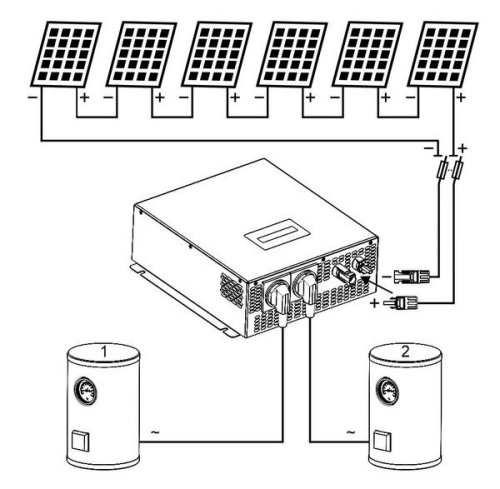 − + − + − + − + − + − +

− +

−

+

1

2

~

~