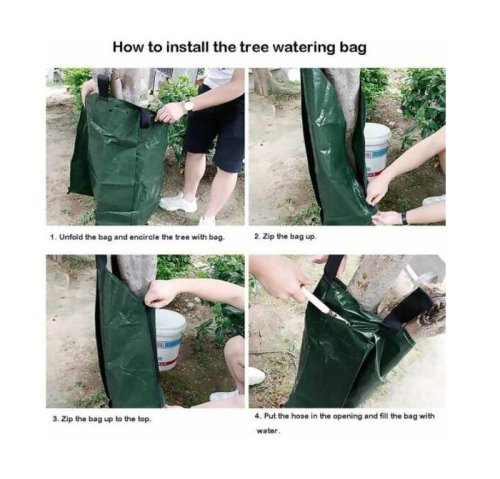 How to install the tree watering bag

1. Unfold the bag and encircle the tree with bag.

2. Zip the bag up.

3. Zip the bag up to the top.

4. Put the hose in the opening and fill the bag with water.