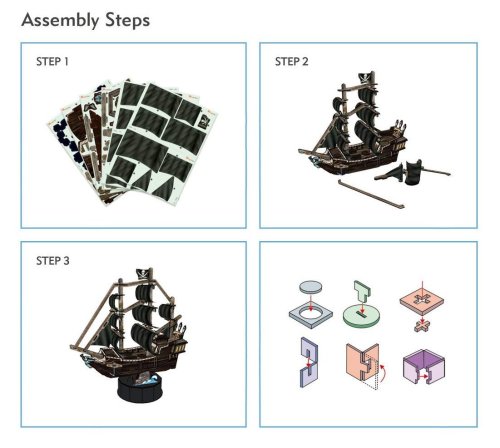 Assembly Steps

STEP 1

STEP 2

STEP 3