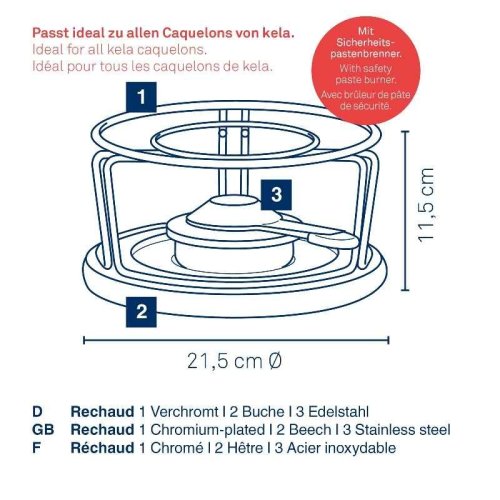 Passt ideal zu allen Caquelons von kela.
Ideal for all kela caquelons.
Idéal pour tous les caquelons de kela.

Mit Sicherheitspastenbrenner.
With safety paste burner.
Avec brûleur de pâte de sécurité.

1

3

2

11,5 cm

21,5 cm Ø

D Rechaud 1 Verchromt I 2 Buche I 3 Edelstahl
GB Rechaud 1 Chromium-plated I 2 Beech I 3 Stainless steel
F Réchaud 1 Chromé I 2 Hêtre I 3 Acier inoxydable