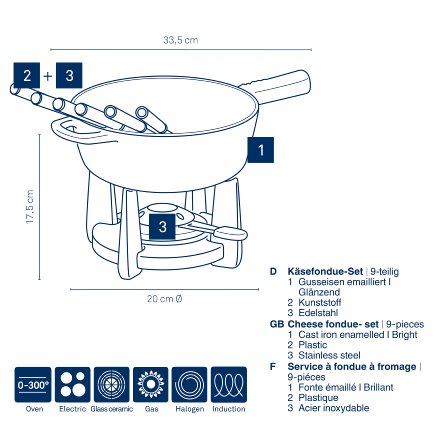 33,5 cm

2 + 3

1

17,5 cm

3

20 cm Ø

D Käsefondue-Set | 9-teilig
1 Gusseisen emailliert I Glänzend
2 Kunststoff
3 Edelstahl

GB Cheese fondue- set | 9-pieces
1 Cast iron enamelled I Bright
2 Plastic
3 Stainless steel

F Service à fondue à fromage | 9-piéces
1 Fonte émaillé I Brillant
2 Plastique
3 Acier inoxydable

0-300°

Oven Electric Glass ceramic Gas Halogen Induction