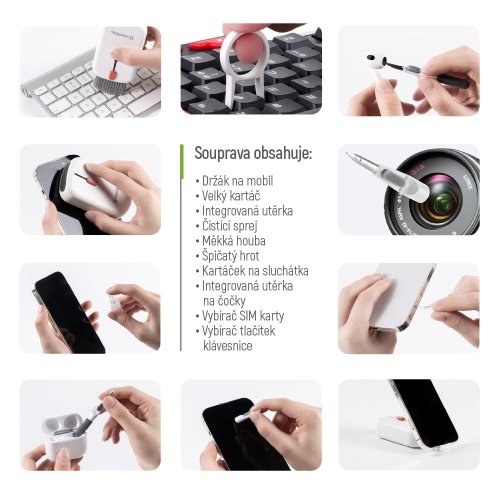 Souprava obsahuje:

• Držák na mobil
• Velký kartáč
• Integrovaná utěrka
• Čistící sprej
• Měkká houba
• Špičatý hrot
• Kartáček na sluchátka
• Integrovaná utěrka na čočky
• Vybírač SIM karty
• Vybírač tlačítek klávesnice