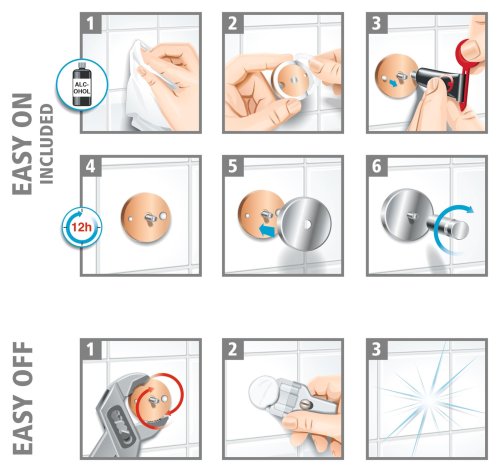 EASY ON
INCLUDED

1

ALC-OHOL

2

3

4

12h

5

6

EASY OFF

1

2

3