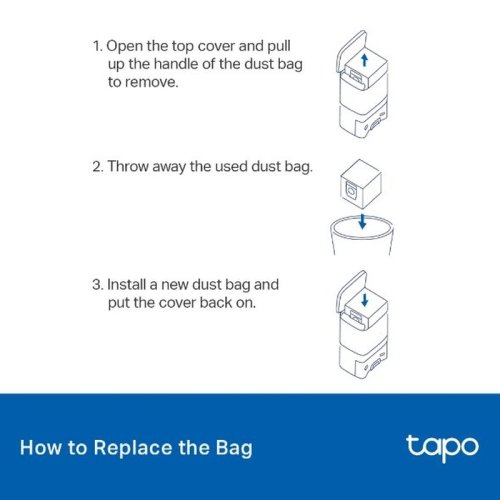 1. Open the top cover and pull up the handle of the dust bag to remove.

2. Throw away the used dust bag.

3. Install a new dust bag and put the cover back on.

How to Replace the Bag

tapo