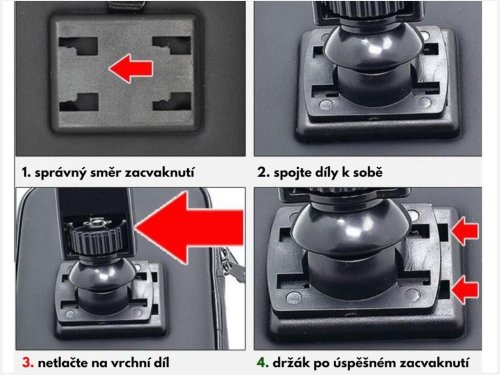 1. správný směr zacvaknutí

2. spojte díly k sobě

3. netlačte na vrchní díl

4. držák po úspěšném zacvaknutí