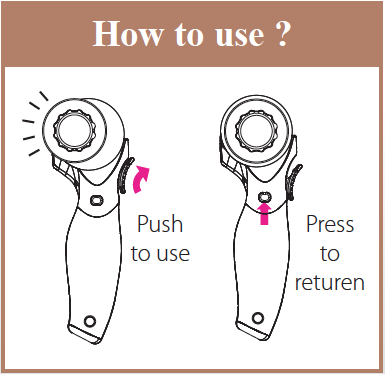 How to use ?

Push to use

Press to returen