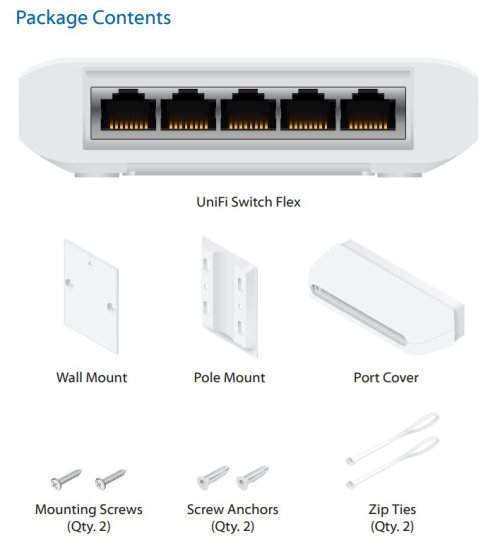 Package Contents

UniFi Switch Flex

Wall Mount

Pole Mount

Port Cover

Mounting Screws (Qty. 2)

Screw Anchors (Qty. 2)

Zip Ties (Qty. 2)