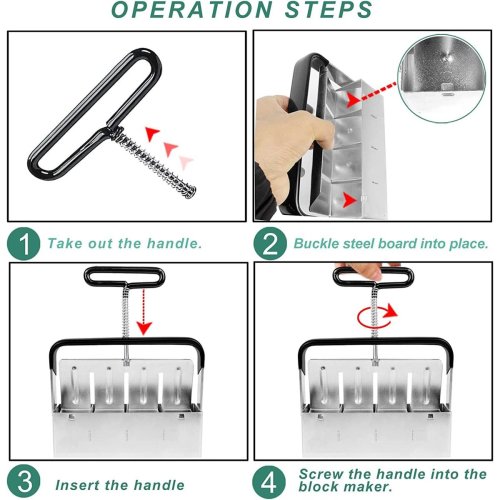 OPERATION STEPS

1 Take out the handle.

2 Buckle steel board into place.

3 Insert the handle

4 Screw the handle into the block maker.