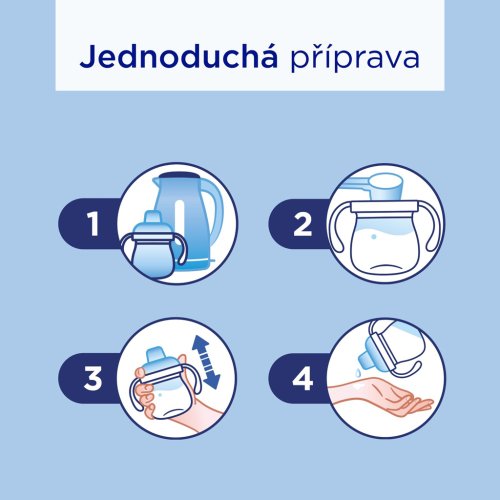 Jednoduchá příprava

1

2

3

4