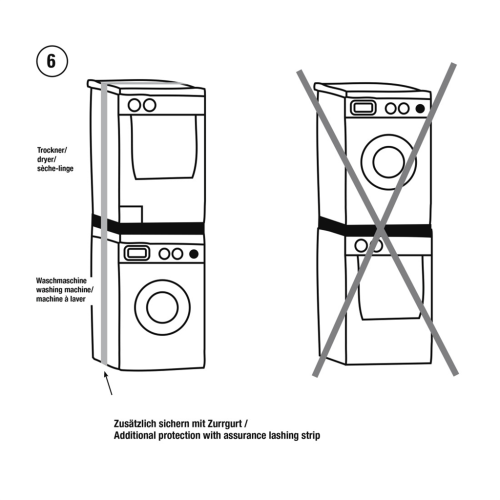 6

Trockner/
dryer/
sèche-linge

Waschmaschine
washing machine/
machine à laver

Zusätzlich sichern mit Zurrgurt /
Additional protection with assurance lashing strip