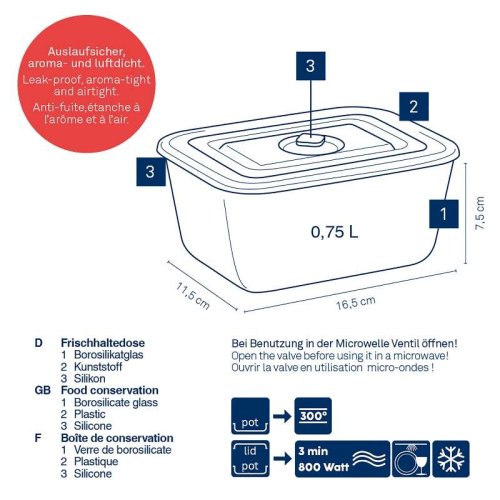 Auslaufsicher, aroma- und luftdicht.
Leak-proof, aroma-tight and airtight.
Anti-fuite,étanche à l'arôme et à l'air.

3

2

3

1

0,75 L

7,5 cm

11,5 cm

16,5 cm

D Frischhaltedose
1 Borosilikatglas
2 Kunststoff
3 Silikon
GB Food conservation
1 Borosilicate glass
2 Plastic
3 Silicone
F Boîte de conservation
1 Verre de borosilicate
2 Plastique
3 Silicone

Bei Benutzung in der Microwelle Ventil öffnen!
Open the valve before using it in a microwave!
Ouvrir la valve en utilisation micro-ondes !

pot

300°

lid
pot

3 min
800 Watt