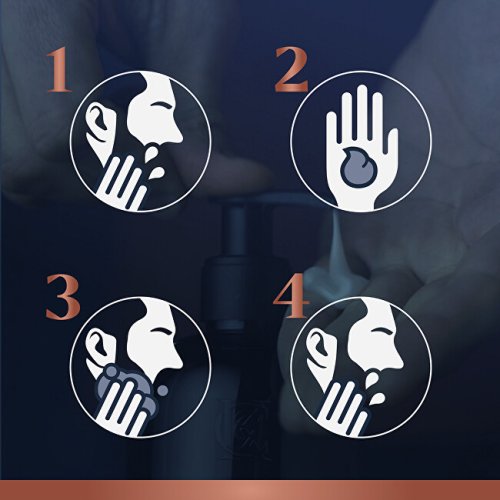 1

2

3

4