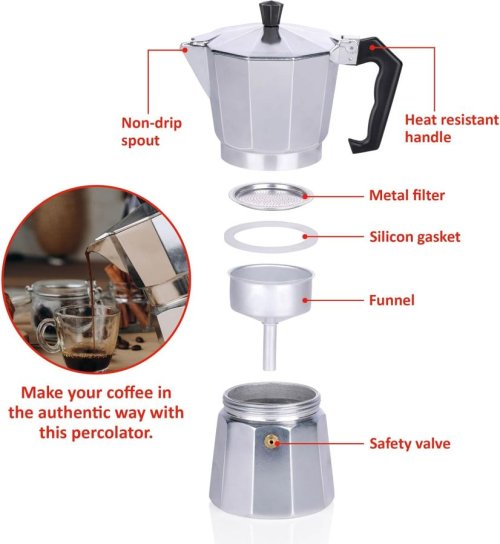 Non-drip spout

Heat resistant handle

Metal filter

Silicon gasket

Funnel

Make your coffee in the authentic way with this percolator.

Safety valve