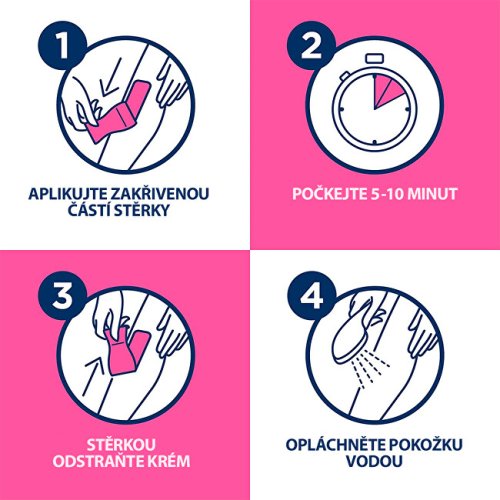 1

APLIKUJTE ZAKŘIVENOU ČÁSTÍ STĚRKY

2

POČKEJTE 5-10 MINUT

3

STĚRKOU ODSTRAŇTE KRÉM

4

OPLÁCHNĚTE POKOŽKU VODOU