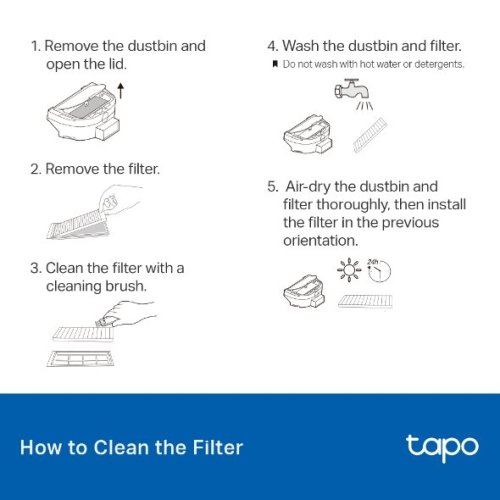 1. Remove the dustbin and open the lid.

2. Remove the filter.

3. Clean the filter with a cleaning brush.

4. Wash the dustbin and filter.
Do not wash with hot water or detergents.

5. Air-dry the dustbin and filter thoroughly, then install the filter in the previous orientation.

24h

How to Clean the Filter

tapo