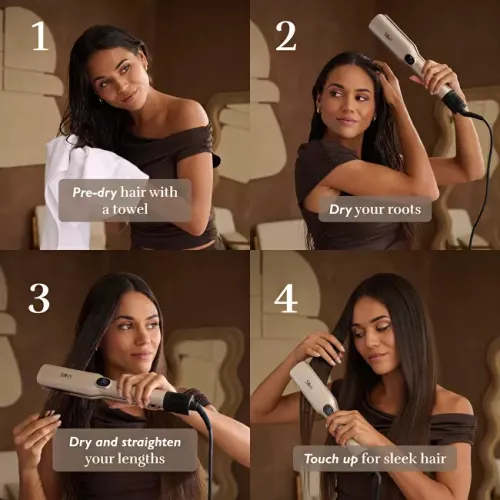 1

Pre-dry hair with a towel

2

Dry your roots

3

Dry and straighten your lengths

4

Touch up for sleek hair