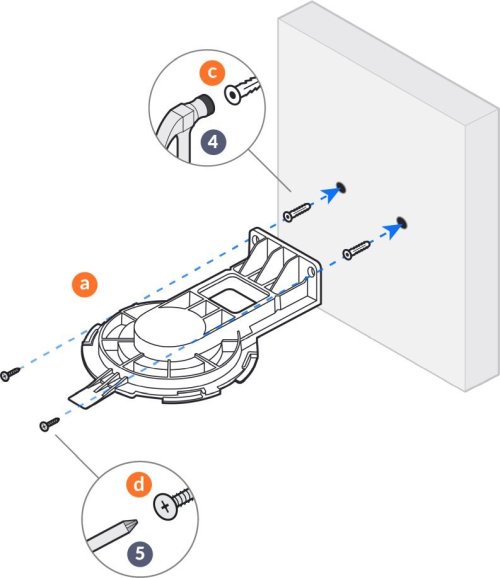 c
4
a
d
5