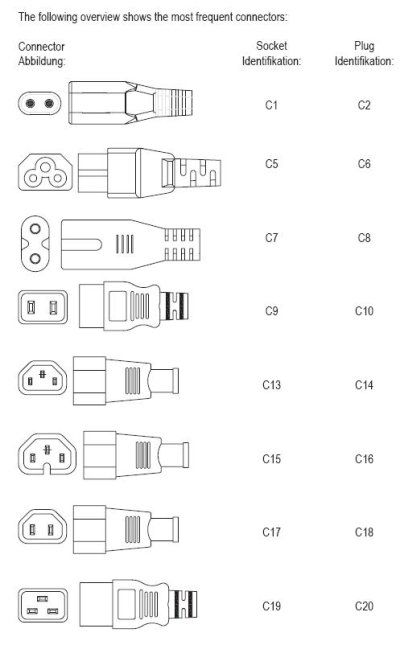 The following overview shows the most frequent connectors:

| Connector Abbildung: | Socket Identifikation: | Plug Identifikation: |
|---|---|---|
| | C1 | C2 |
| | C5 | C6 |
| | C7 | C8 |
| | C9 | C10 |
| | C13 | C14 |
| | C15 | C16 |
| | C17 | C18 |
| | C19 | C20 |