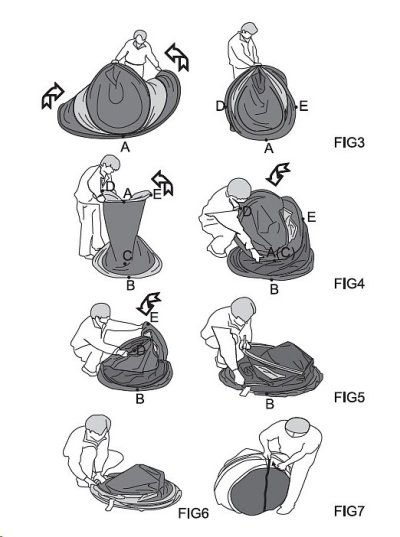 A

D
E
A
FIG3

D
A
E
C
B

D
E
A(C)
B
FIG4

E
D
B

B
FIG5

FIG6

FIG7